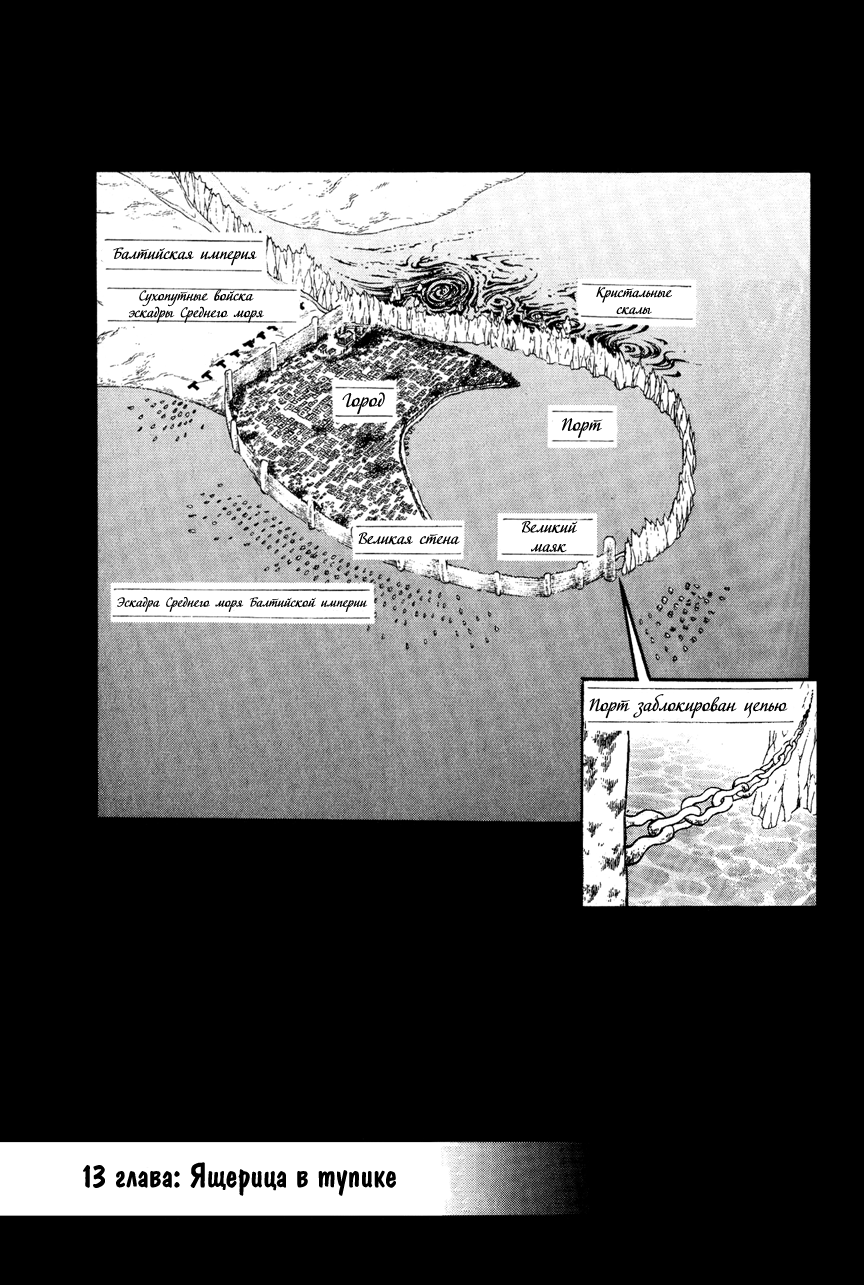 Балтийская империя

Сухопутные войска эскадры Среднего моря

Кристальные скалы

Город

Порт

Великая стена

Великий маяк

Эскадра Среднего моря Балтийской империи

Порт заблокирован цепью

13 глава: Ящерица в тупике