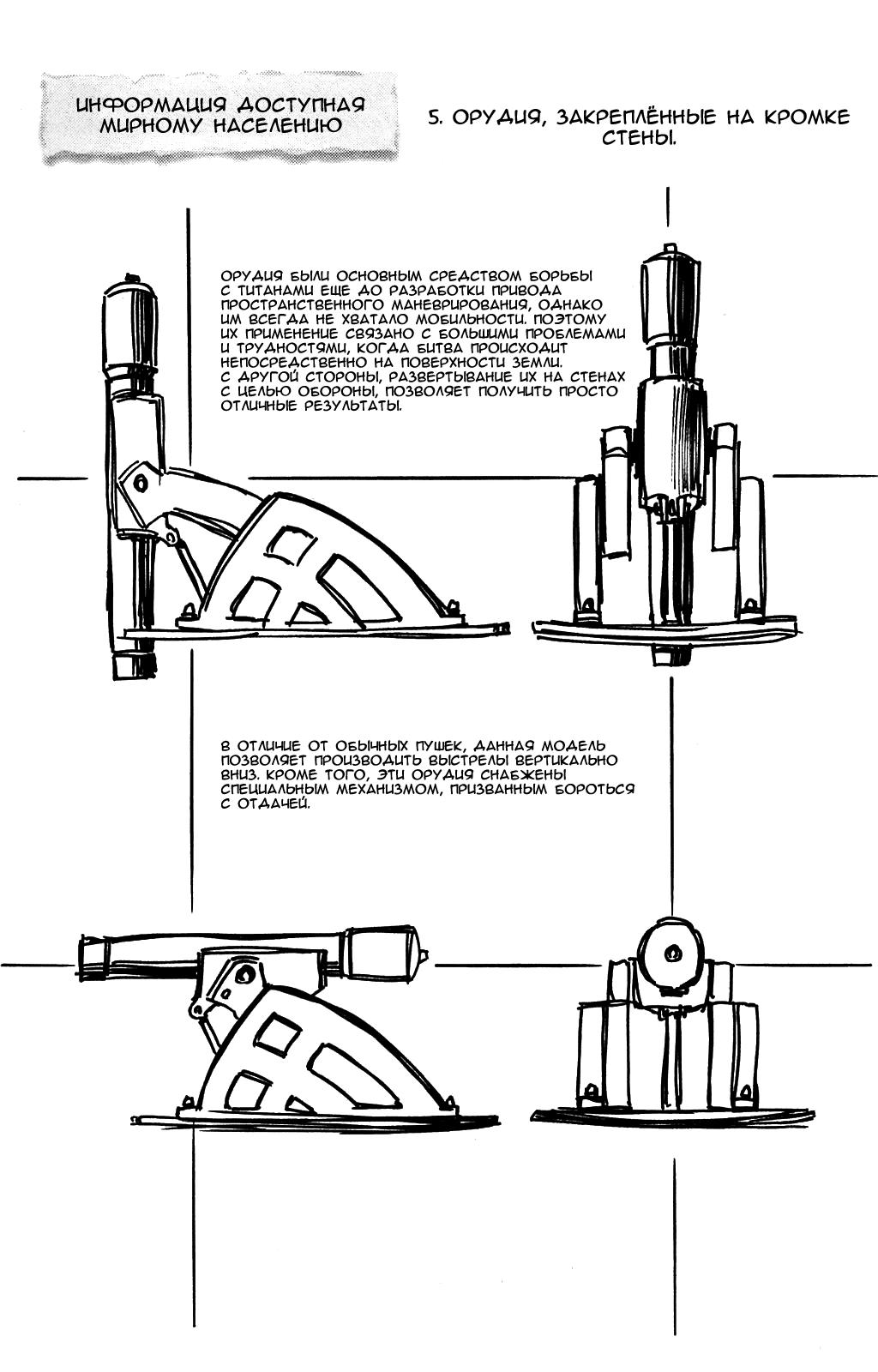 ИНФОРМАЦИЯ ДОСТУПНАЯ МИРНОМУ НАСЕЛЕНИЮ

5. ОРУДИЯ, ЗАКРЕПЛЁННЫЕ НА КРОМКЕ СТЕНЫ.

ОРУДИЯ БЫЛИ ОСНОВНЫМ СРЕДСТВОМ БОРЬБЫ С ТИТАНАМИ ЕЩЕ ДО РАЗРАБОТКИ ПРИВОДА ПРОСТРАНСТВЕННОГО МАНЕВРИРОВАНИЯ, ОДНАКО ИМ ВСЕГДА НЕ ХВАТАЛО МОБИЛЬНОСТИ. ПОЭТОМУ ИХ ПРИМЕНЕНИЕ СВЯЗАНО С БОЛЬШИМИ ПРОБЛЕМАМИ И ТРУДНОСТЯМИ, КОГДА БИТВА ПРОИСХОДИТ НЕПОСРЕДСТВЕННО НА ПОВЕРХНОСТИ ЗЕМЛИ. С ДРУГОЙ СТОРОНЫ, РАЗВЕРТЫВАНИЕ ИХ НА СТЕНАХ С ЦЕЛЬЮ ОБОРОНЫ, ПОЗВОЛЯЕТ ПОЛУЧИТЬ ПРОСТО ОТЛИЧНЫЕ РЕЗУЛЬТАТЫ.

В ОТЛИЧИЕ ОТ ОБЫЧНЫХ ПУШЕК, ДАННАЯ МОДЕЛЬ ПОЗВОЛЯЕТ ПРОИЗВОДИТЬ ВЫСТРЕЛЫ ВЕРТИКАЛЬНО ВНИЗ. КРОМЕ ТОГО, ЭТИ ОРУДИЯ СНАБЖЕНЫ СПЕЦИАЛЬНЫМ МЕХАНИЗМОМ, ПРИЗВАННЫМ БОРОТЬСЯ С ОТДАЧЕЙ.