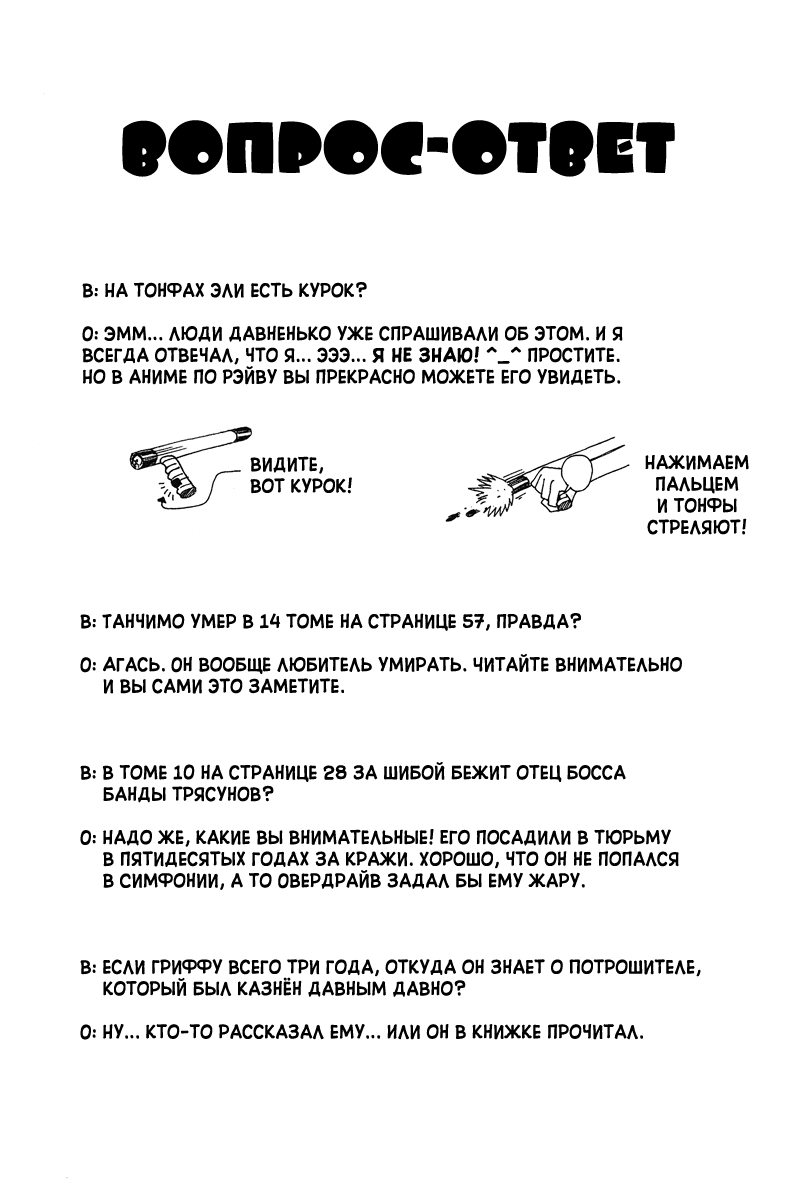 ВОПРОС-ОТВЕТ

В: НА ТОНФАХ ЭЛИ ЕСТЬ КУРОК?

О: ЭММ... ЛЮДИ ДАВНЕНЬКО УЖЕ СПРАШИВАЛИ ОБ ЭТОМ. И Я ВСЕГДА ОТВЕЧАЛ, ЧТО Я... ЭЭЭ... Я НЕ ЗНАЮ! ^_^ ПРОСТИТЕ. НО В АНИМЕ ПО РЭЙВУ ВЫ ПРЕКРАСНО МОЖЕТЕ ЕГО УВИДЕТЬ.

ВИДИТЕ, ВОТ КУРОК!

НАЖИМАЕМ ПАЛЬЦЕМ И ТОНФЫ СТРЕЛЯЮТ!

В: ТАНЧИМО УМЕР В 14 ТОМЕ НА СТРАНИЦЕ 57, ПРАВДА?

О: АГАСЬ. ОН ВООБЩЕ ЛЮБИТЕЛЬ УМИРАТЬ. ЧИТАЙТЕ ВНИМАТЕЛЬНО И ВЫ САМИ ЭТО ЗАМЕТИТЕ.

В: В ТОМЕ 10 НА СТРАНИЦЕ 28 ЗА ШИБОЙ БЕЖИТ ОТЕЦ БОССА БАНДЫ ТРЯСУНОВ?

О: НАДО ЖЕ, КАКИЕ ВЫ ВНИМАТЕЛЬНЫЕ! ЕГО ПОСАДИЛИ В ТЮРЬМУ В ПЯТИДЕСЯТЫХ ГОДАХ ЗА КРАЖИ. ХОРОШО, ЧТО ОН НЕ ПОПАЛСЯ В СИМФОНИИ, А ТО ОВЕРДРАЙВ ЗАДАЛ БЫ ЕМУ ЖАРУ.

В: ЕСЛИ ГРИФФУ ВСЕГО ТРИ ГОДА, ОТКУДА ОН ЗНАЕТ О ПОТРОШИТЕЛЕ, КОТОРЫЙ БЫЛ КАЗНЁН ДАВНЫМ ДАВНО?

О: НУ... КТО-ТО РАССКАЗАЛ ЕМУ... ИЛИ ОН В КНИЖКЕ ПРОЧИТАЛ.