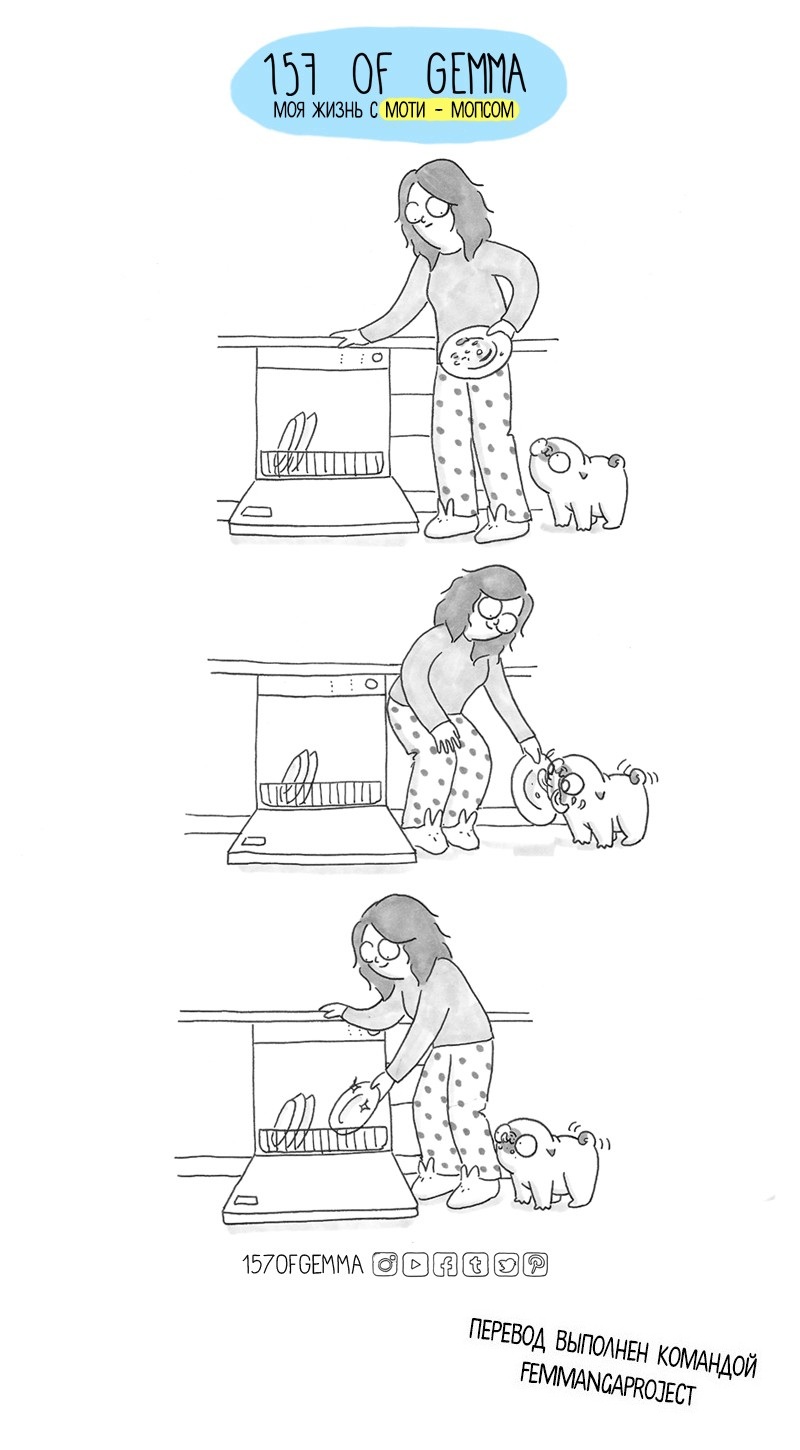 157 OF GEMMA
МОЯ ЖИЗНЬ С МОТИ - МОПСОМ

157OFGEMMA

ПЕРЕВОД ВЫПОЛНЕН КОМАНДОЙ FEMMANGAPROJECT