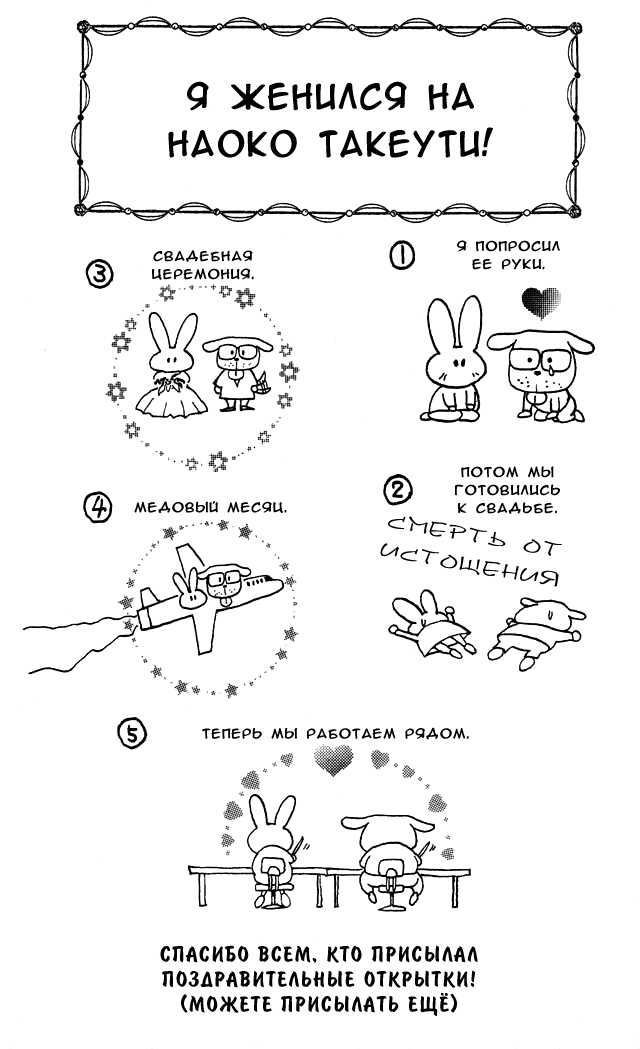 Я ЖЕНИЛСЯ НА НАОКО ТАКЕУТИ!

① Я ПОПРОСИЛ ЕЕ РУКИ.

② ПОТОМ МЫ ГОТОВИЛИСЬ К СВАДЬБЕ.

СМЕРТЬ ОТ ИСТОЩЕНИЯ

③ СВАДЕБНАЯ ЦЕРЕМОНИЯ.

④ МЕДОВЫЙ МЕСЯЦ.

⑤ ТЕПЕРЬ МЫ РАБОТАЕМ РЯДОМ.

СПАСИБО ВСЕМ, КТО ПРИСЫЛАЛ ПОЗДРАВИТЕЛЬНЫЕ ОТКРЫТКИ! (МОЖЕТЕ ПРИСЫЛАТЬ ЕЩЁ)