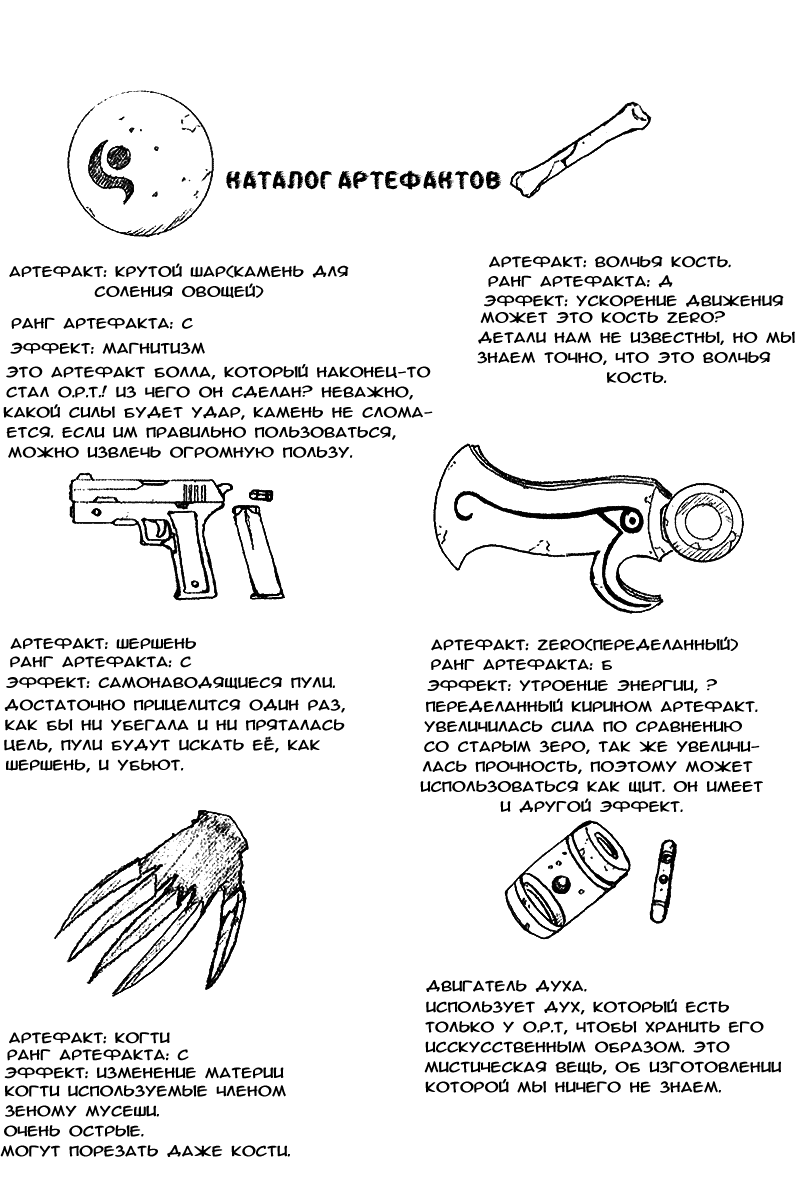 КАТАЛОГ АРТЕФАКТОВ

АРТЕФАКТ: КРУТОЙ ШАР(КАМЕНЬ ДЛЯ СОЛЕНИЯ ОВОЩЕЙ)
РАНГ АРТЕФАКТА: С
ЭФФЕКТ: МАГНИТИЗМ
ЭТО АРТЕФАКТ БОЛЛА, КОТОРЫЙ НАКОНЕЦ-ТО СТАЛ О.Р.Т.! ИЗ ЧЕГО ОН СДЕЛАН? НЕВАЖНО, КАКОЙ СИЛЫ БУДЕТ УДАР, КАМЕНЬ НЕ СЛОМАЕТСЯ. ЕСЛИ ИМ ПРАВИЛЬНО ПОЛЬЗОВАТЬСЯ, МОЖНО ИЗВЛЕЧЬ ОГРОМНУЮ ПОЛЬЗУ.

АРТЕФАКТ: ВОЛЧЬЯ КОСТЬ.
РАНГ АРТЕФАКТА: Д
ЭФФЕКТ: УСКОРЕНИЕ ДВИЖЕНИЯ
МОЖЕТ ЭТО КОСТЬ ZERO?
ДЕТАЛИ НАМ НЕ ИЗВЕСТНЫ, НО МЫ ЗНАЕМ ТОЧНО, ЧТО ЭТО ВОЛЧЬЯ КОСТЬ.

АРТЕФАКТ: ШЕРШЕНЬ
РАНГ АРТЕФАКТА: С
ЭФФЕКТ: САМОНАВОДЯЩИЕСЯ ПУЛИ.
ДОСТАТОЧНО ПРИЦЕЛИТСЯ ОДИН РАЗ, КАК БЫ НИ УБЕГАЛА И НИ ПРЯТАЛАСЬ ЦЕЛЬ, ПУЛИ БУДУТ ИСКАТЬ ЕЁ, КАК ШЕРШЕНЬ, И УБЬЮТ.

АРТЕФАКТ: ZERO(ПЕРЕДЕЛАННЫЙ)
РАНГ АРТЕФАКТА: Б
ЭФФЕКТ: УТРОЕНИЕ ЭНЕРГИИ, ?
ПЕРЕДЕЛАННЫЙ КИРИНОМ АРТЕФАКТ. УВЕЛИЧИЛАСЬ СИЛА ПО СРАВНЕНИЮ СО СТАРЫМ ЗЕРО, ТАК ЖЕ УВЕЛИЧИЛАСЬ ПРОЧНОСТЬ, ПОЭТОМУ МОЖЕТ ИСПОЛЬЗОВАТЬСЯ КАК ЩИТ. ОН ИМЕЕТ И ДРУГОЙ ЭФФЕКТ.

АРТЕФАКТ: КОГТИ
РАНГ АРТЕФАКТА: С
ЭФФЕКТ: ИЗМЕНЕНИЕ МАТЕРИИ
КОГТИ ИСПОЛЬЗУЕМЫЕ ЧЛЕНОМ ЗЕНОМУ МУСЕШИ.
ОЧЕНЬ ОСТРЫЕ.
МОГУТ ПОРЕЗАТЬ ДАЖЕ КОСТИ.

ДВИГАТЕЛЬ ДУХА.
ИСПОЛЬЗУЕТ ДУХ, КОТОРЫЙ ЕСТЬ ТОЛЬКО У О.Р.Т, ЧТОБЫ ХРАНИТЬ ЕГО ИССКУССТВЕННЫМ ОБРАЗОМ. ЭТО МИСТИЧЕСКАЯ ВЕЩЬ, ОБ ИЗГОТОВЛЕНИИ КОТОРОЙ МЫ НИЧЕГО НЕ ЗНАЕМ.